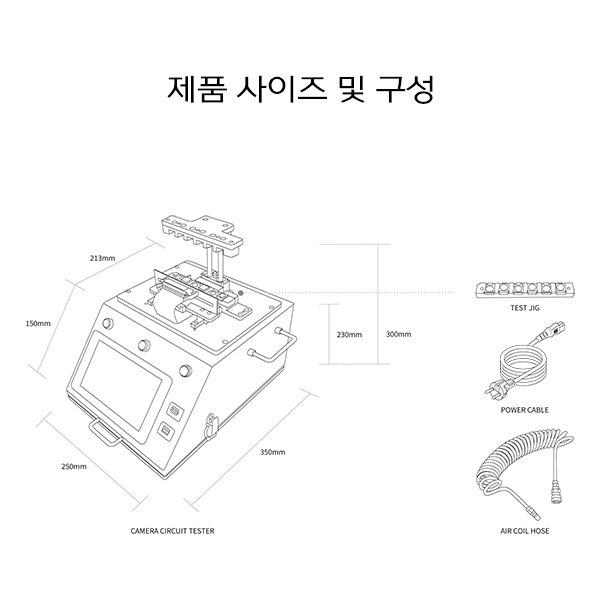 제품 사이즈 및 구성

213mm

150mm

230mm

300mm

350mm

250mm

CAMERA CIRCUIT TESTER

TEST JIG

POWER CABLE

AIR COIL HOSE